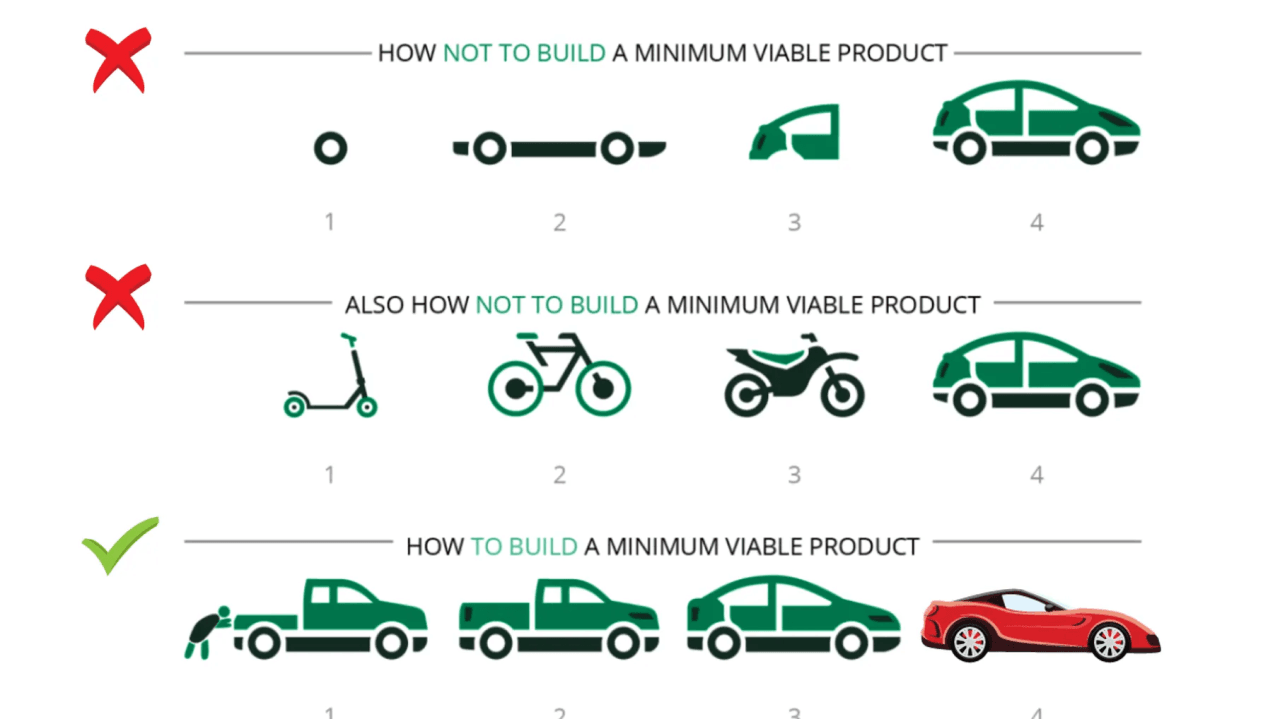 HOW NOT TO BUILD A MINIMUM VIABLE PRODUCT

1 2 3 4

ALSO HOW NOT TO BUILD A MINIMUM VIABLE PRODUCT

1 2 3 4

HOW TO BUILD A MINIMUM VIABLE PRODUCT

1 2 3 4